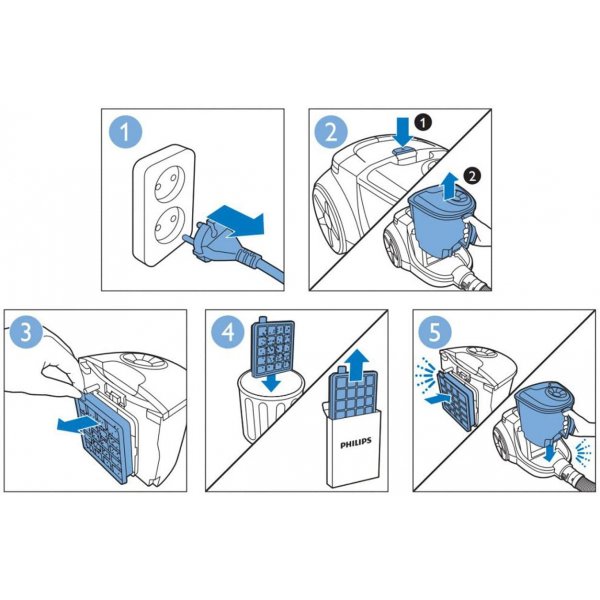 1

2
1
2

3

4
PHILIPS

5