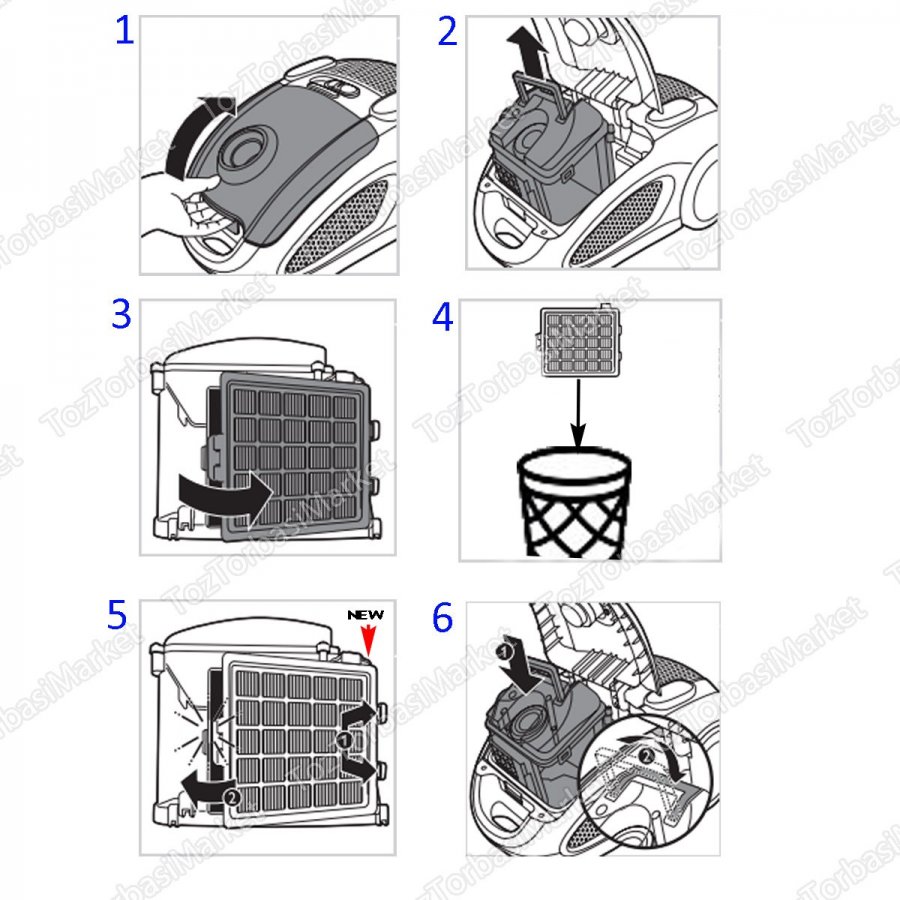 1
2
3
4
5
NEW
1
2
6
1
2
TozTorbasiMarket